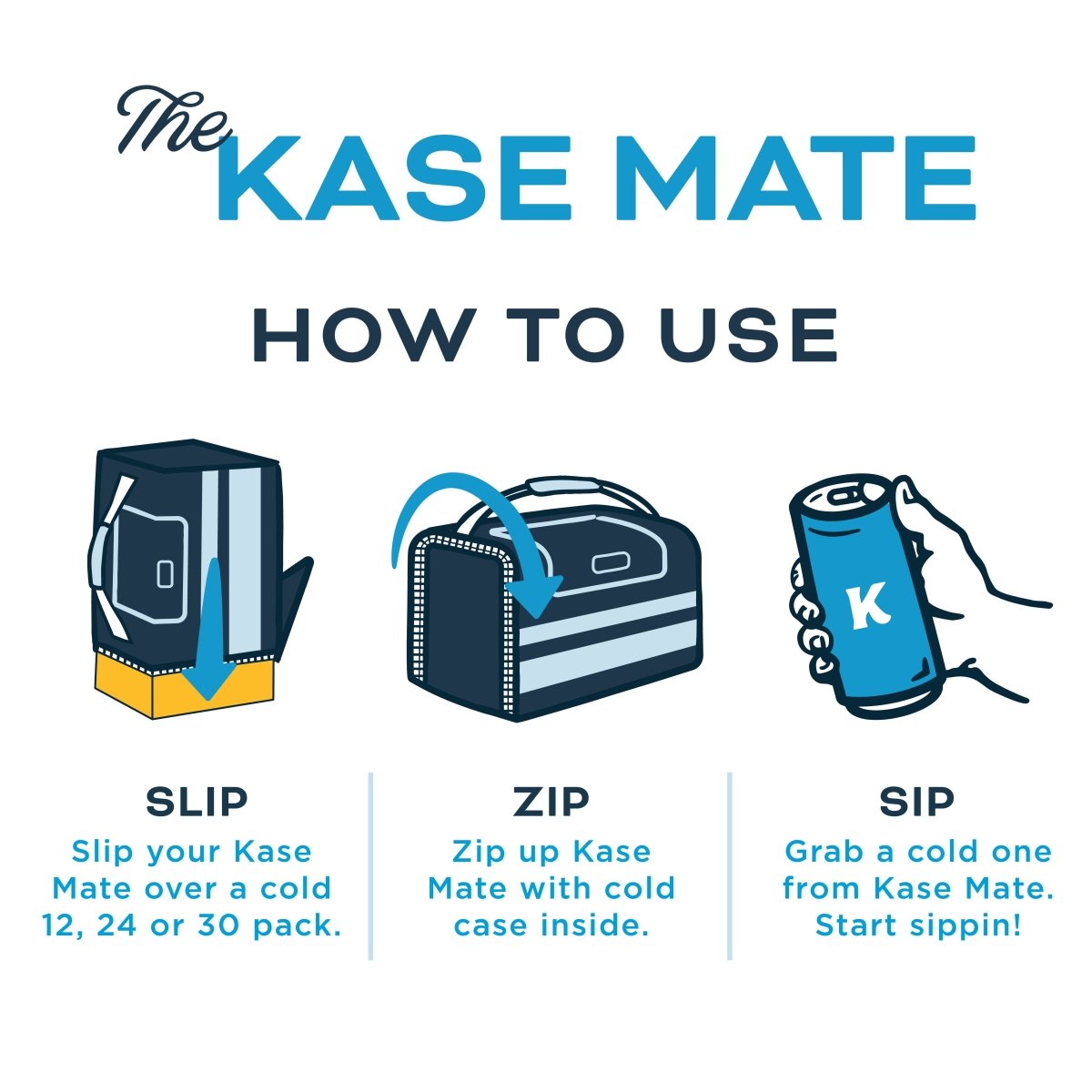 The KASE MATE

HOW TO USE

K

SLIP
Slip your Kase Mate over a cold 12, 24 or 30 pack.

ZIP
Zip up Kase Mate with cold case inside.

SIP
Grab a cold one from Kase Mate. Start sippin!