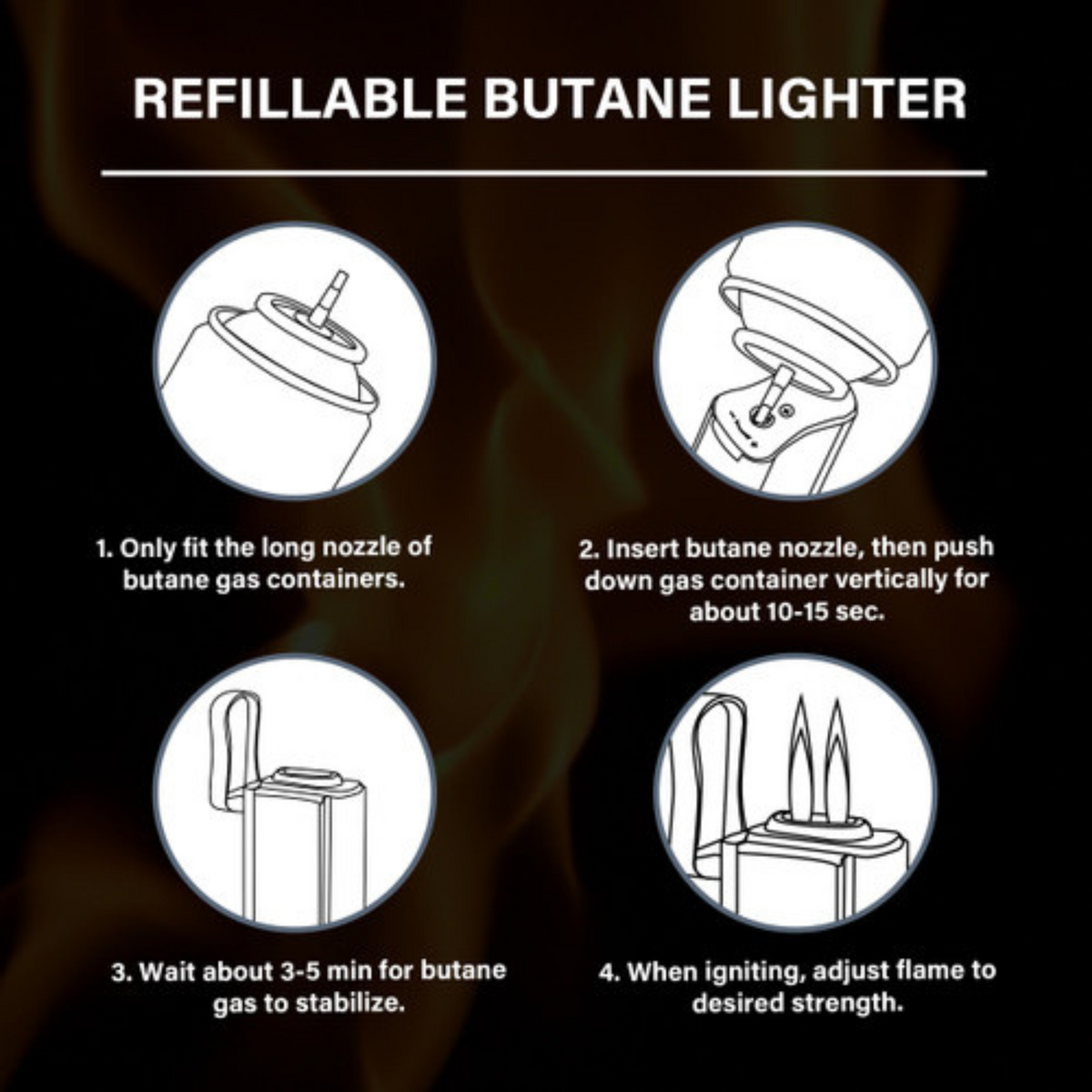 REFILLABLE BUTANE LIGHTER

1. Only fit the long nozzle of butane gas containers.

2. Insert butane nozzle, then push down gas container vertically for about 10-15 sec.

3. Wait about 3-5 min for butane gas to stabilize.

4. When igniting, adjust flame to desired strength.