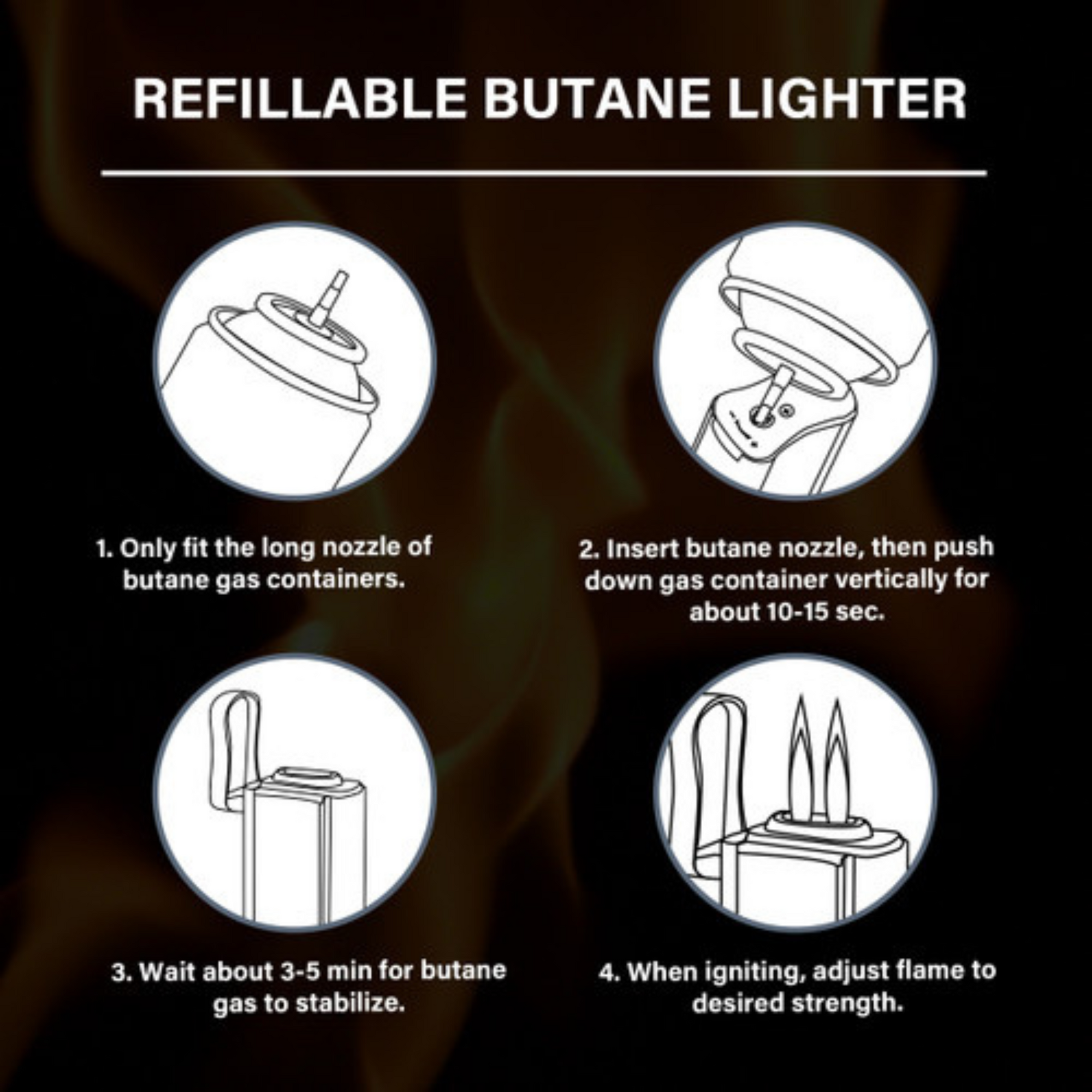 REFILLABLE BUTANE LIGHTER

1. Only fit the long nozzle of butane gas containers.

2. Insert butane nozzle, then push down gas container vertically for about 10-15 sec.

3. Wait about 3-5 min for butane gas to stabilize.

4. When igniting, adjust flame to desired strength.