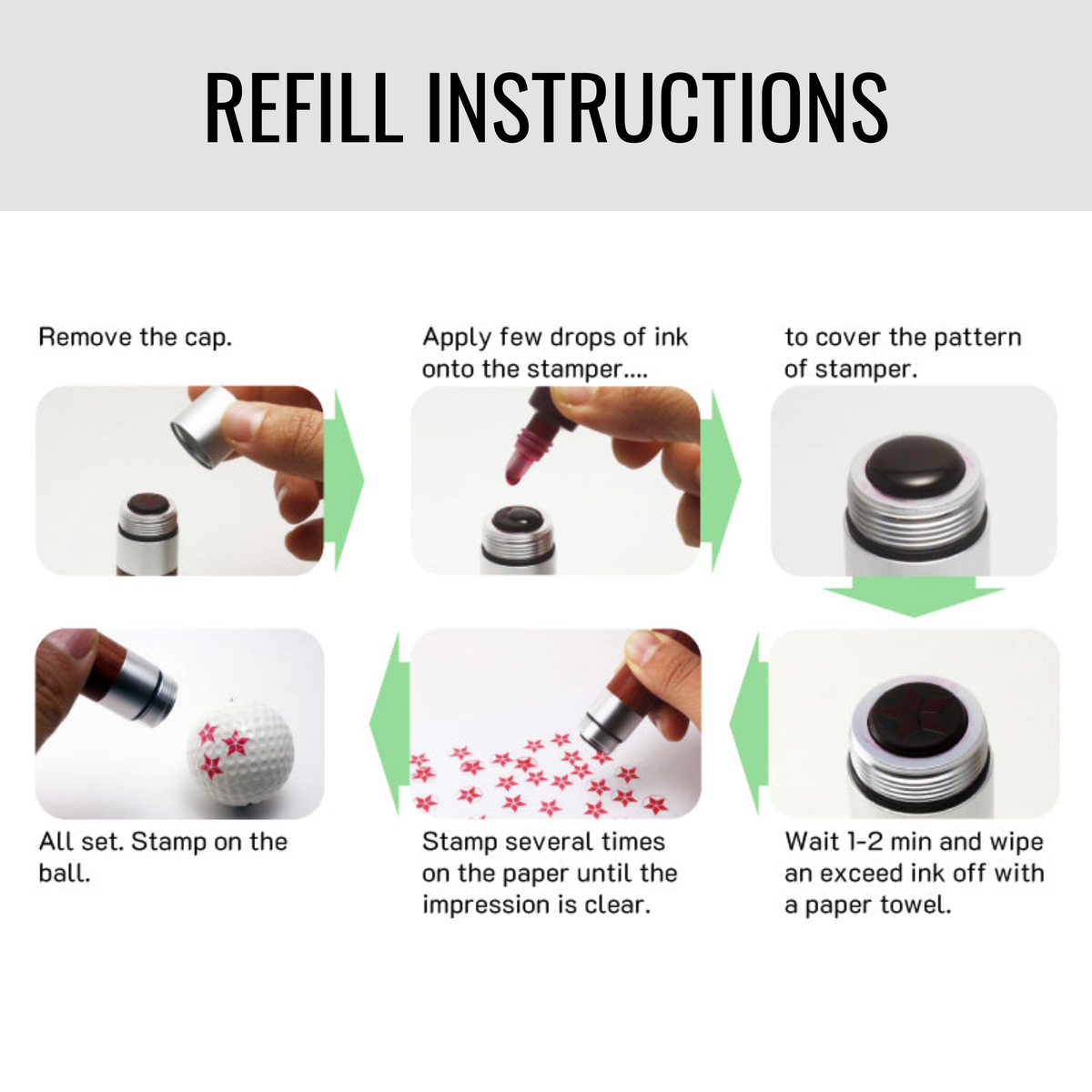 REFILL INSTRUCTIONS

Remove the cap.

Apply few drops of ink onto the stamper....

to cover the pattern of stamper.

Wait 1-2 min and wipe an exceed ink off with a paper towel.

Stamp several times on the paper until the impression is clear.

All set. Stamp on the ball.