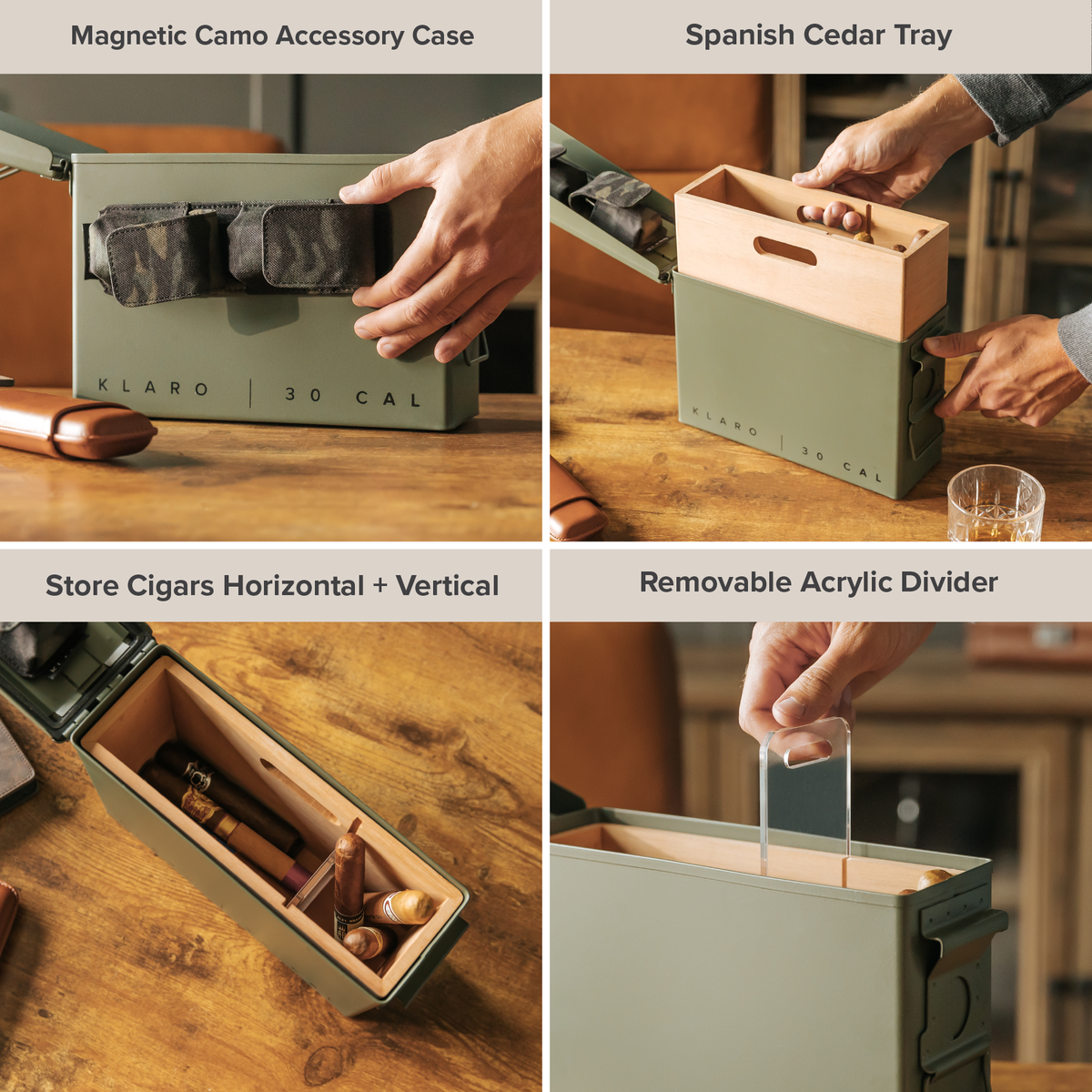 Magnetic Camo Accessory Case

KLARO | 30 CAL

Spanish Cedar Tray

KLARO | 30 CAL

Store Cigars Horizontal + Vertical

Removable Acrylic Divider