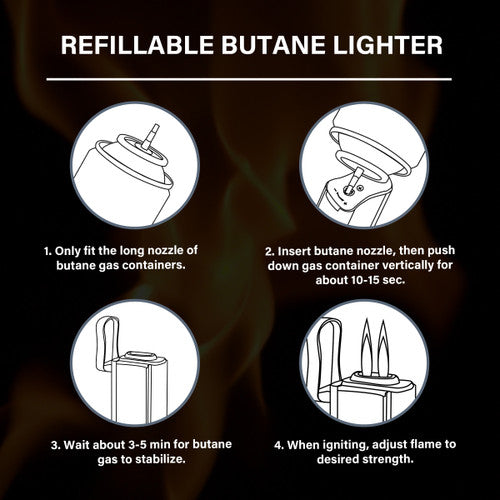 REFILLABLE BUTANE LIGHTER

1. Only fit the long nozzle of butane gas containers.

2. Insert butane nozzle, then push down gas container vertically for about 10-15 sec.

3. Wait about 3-5 min for butane gas to stabilize.

4. When igniting, adjust flame to desired strength.