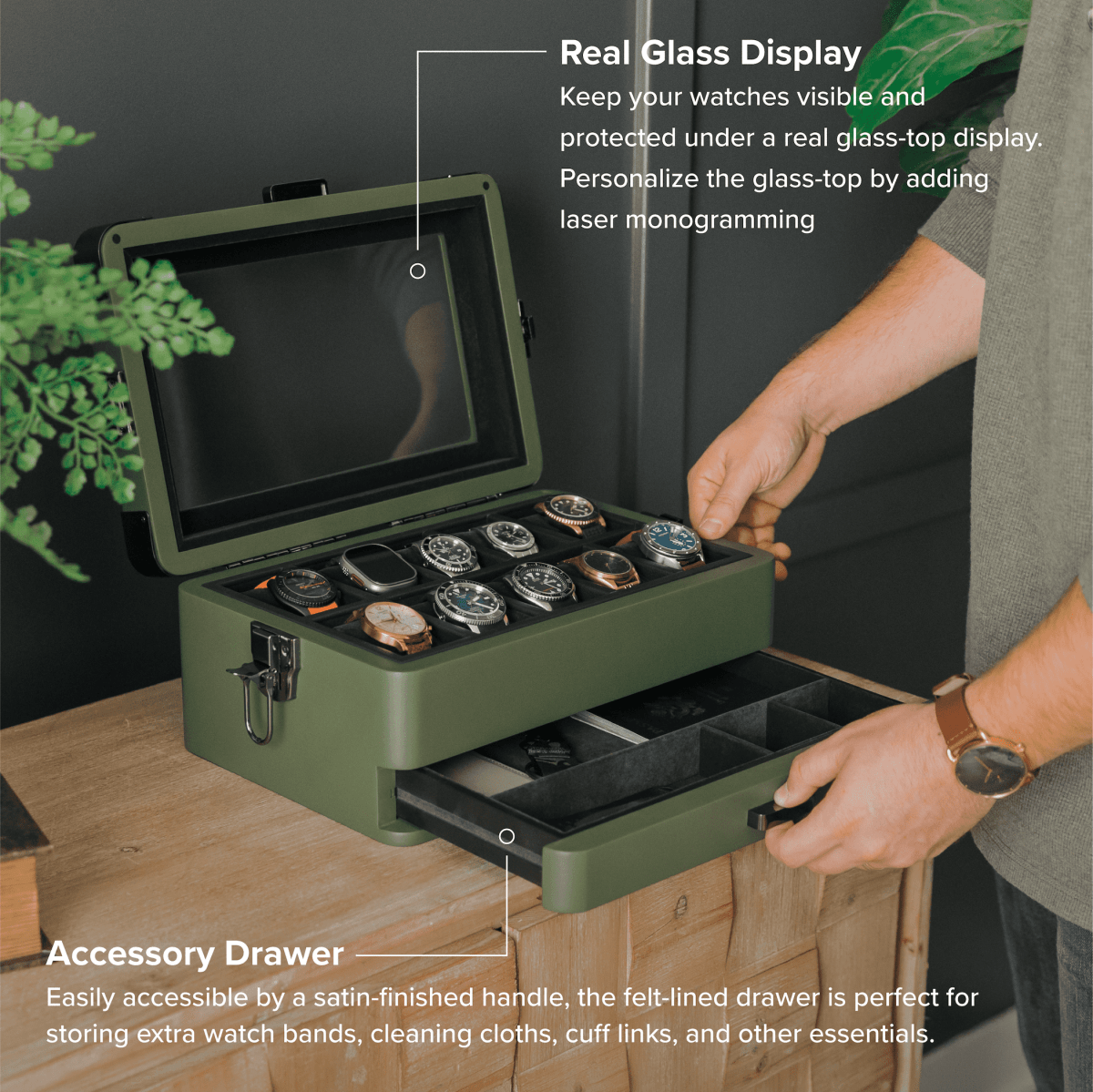 Real Glass Display
Keep your watches visible and protected under a real glass-top display. Personalize the glass-top by adding laser monogramming

Accessory Drawer
Easily accessible by a satin-finished handle, the felt-lined drawer is perfect for storing extra watch bands, cleaning cloths, cuff links, and other essentials.