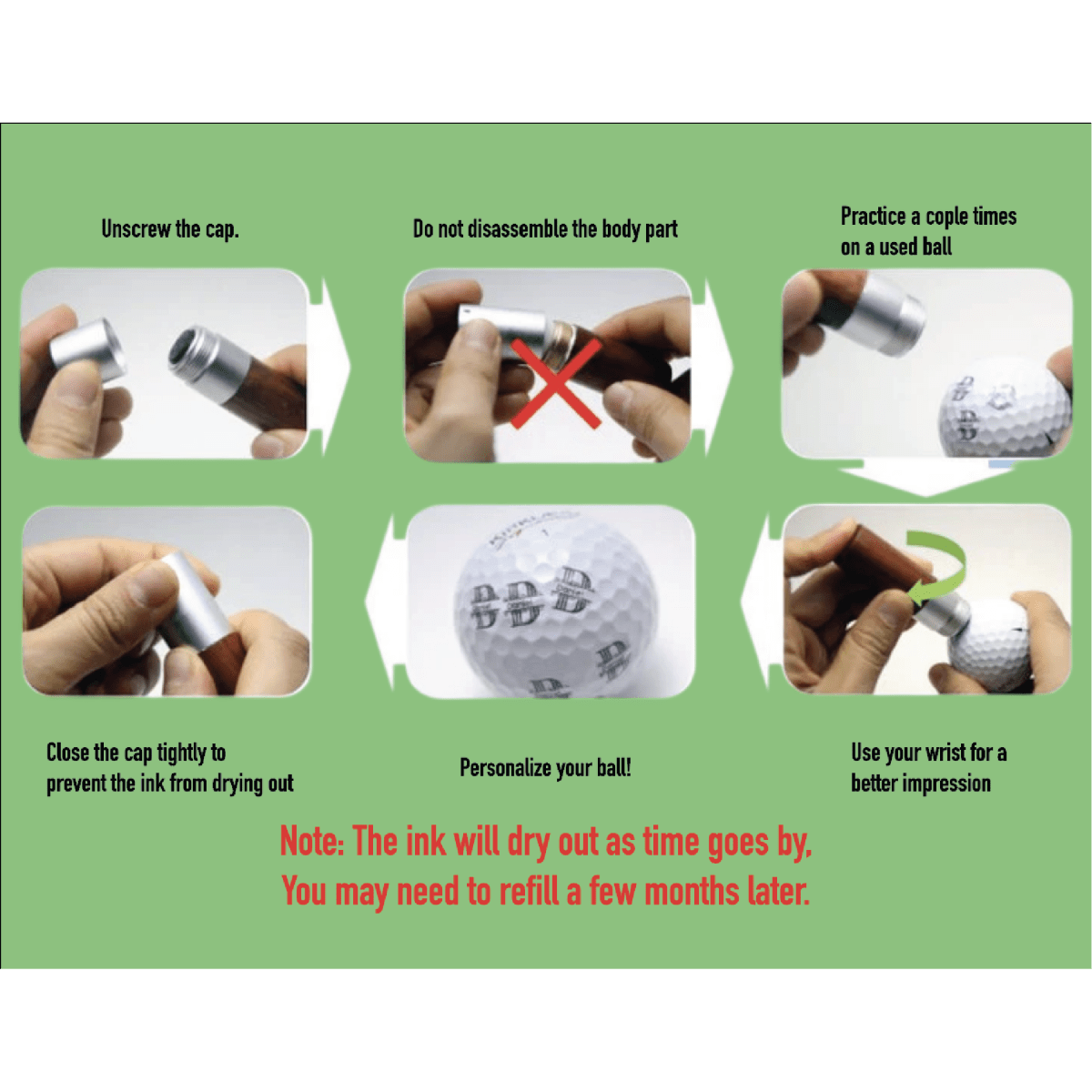 Unscrew the cap.

Do not disassemble the body part

Practice a cople times on a used ball

Close the cap tightly to prevent the ink from drying out

Personalize your ball!

Use your wrist for a better impression

Note: The ink will dry out as time goes by, You may need to refill a few months later.