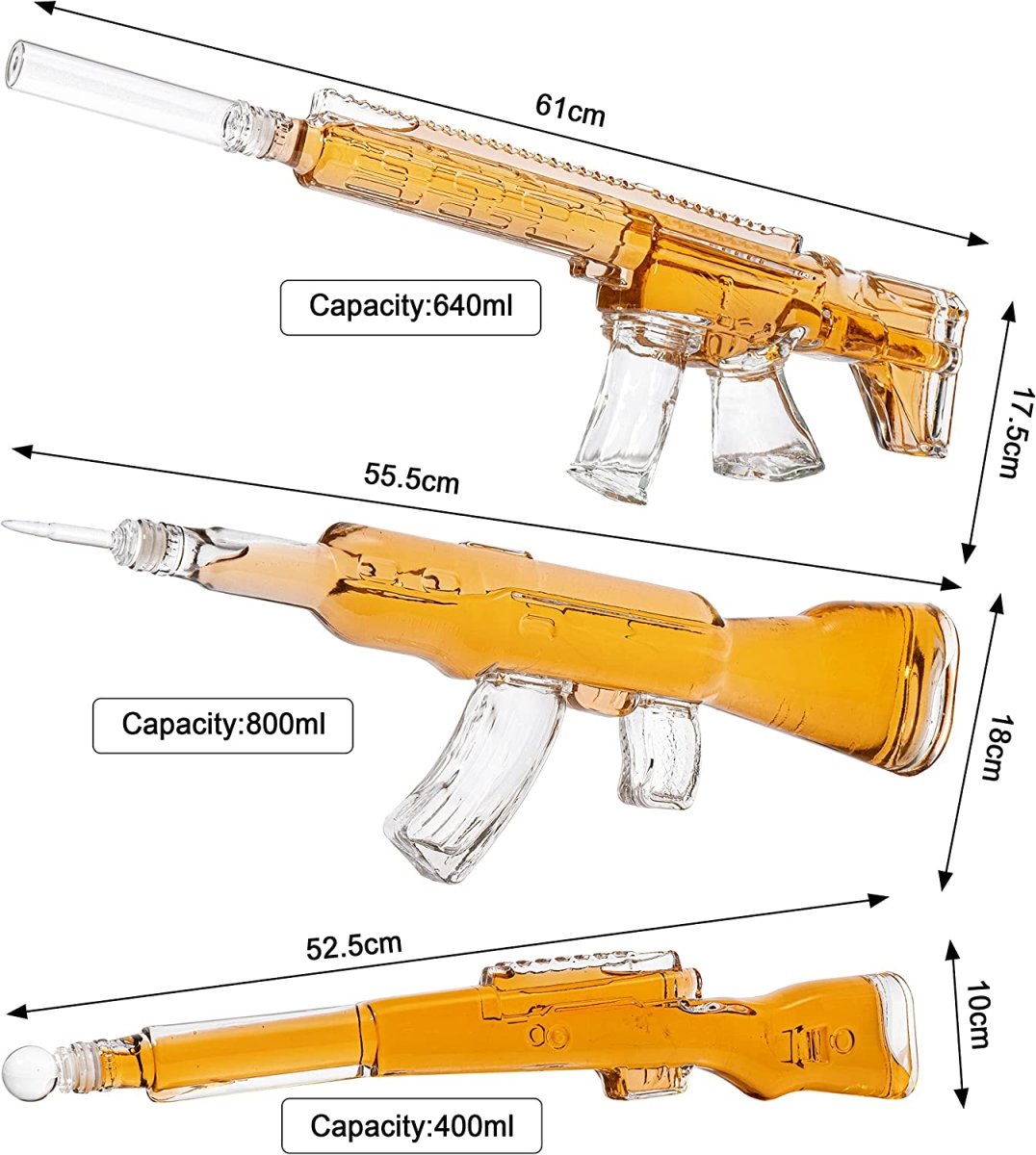 61cm

Capacity:640ml

17.5cm

55.5cm

Capacity:800ml

18cm

52.5cm

10cm

Capacity:400ml