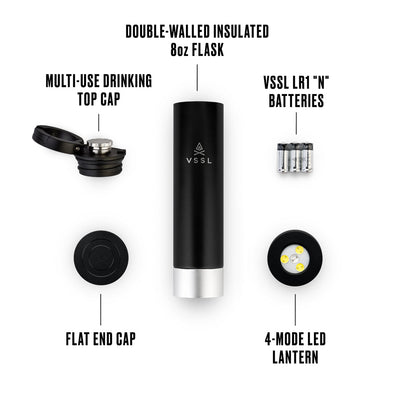 DOUBLE-WALLED INSULATED 8oz FLASK

MULTI-USE DRINKING TOP CAP

VSSL LR1 "N" BATTERIES

VSSL

FLAT END CAP

4-MODE LED LANTERN