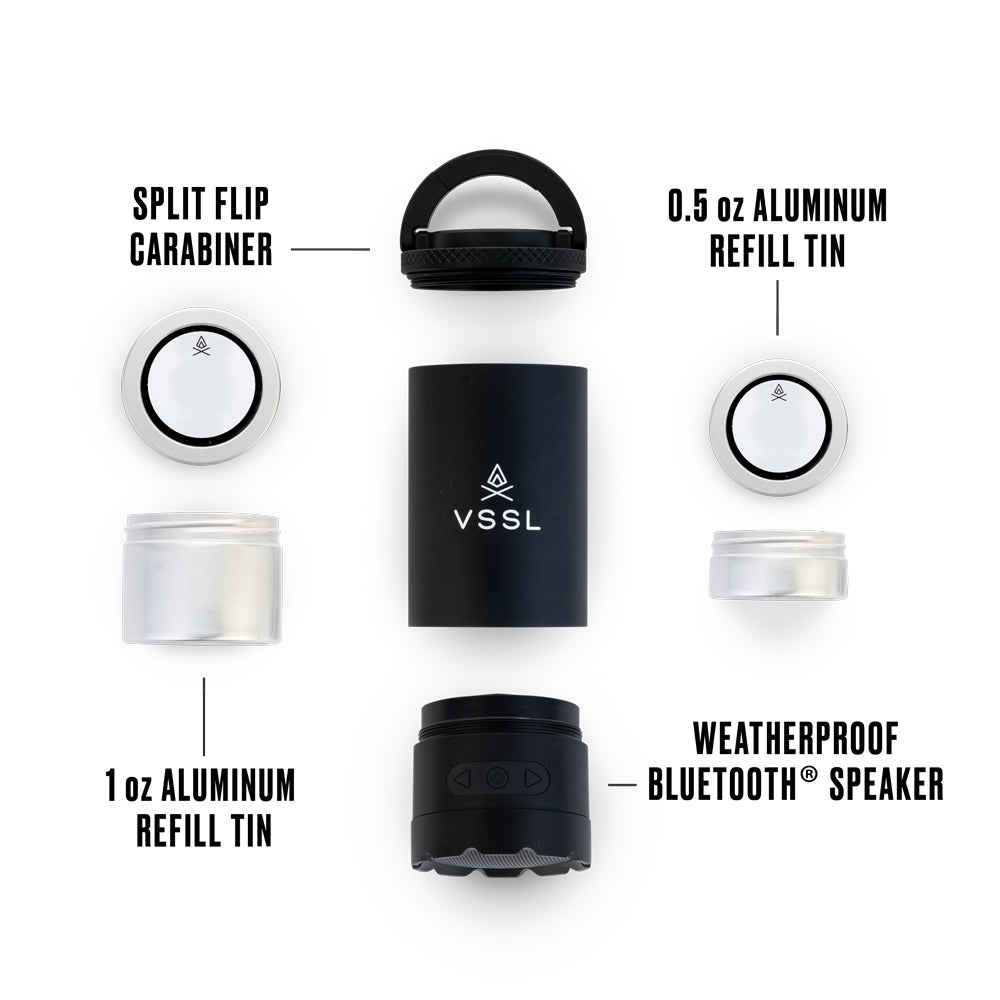 SPLIT FLIP CARABINER

0.5 oz ALUMINUM REFILL TIN

VSSL

1 oz ALUMINUM REFILL TIN

WEATHERPROOF BLUETOOTH® SPEAKER