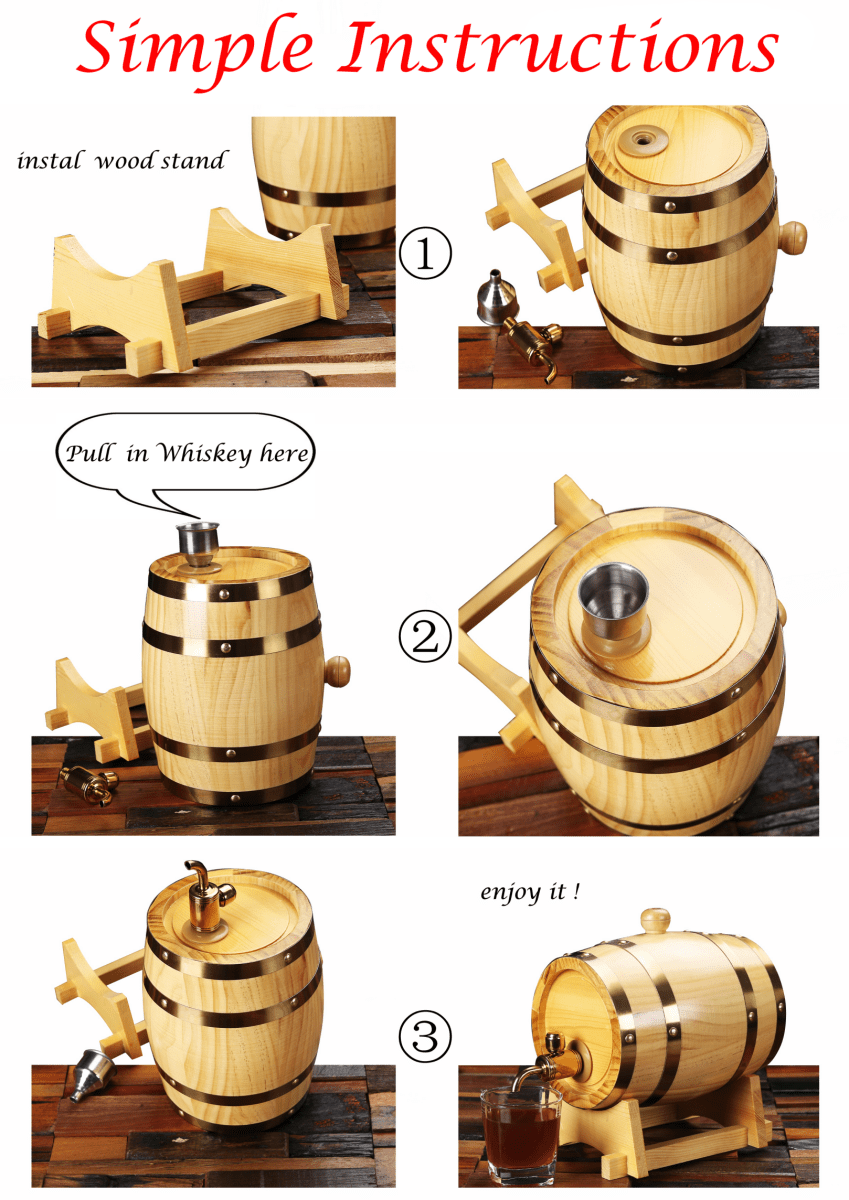 Simple Instructions

instal wood stand

①

Pull in Whiskey here

②

enjoy it !

③